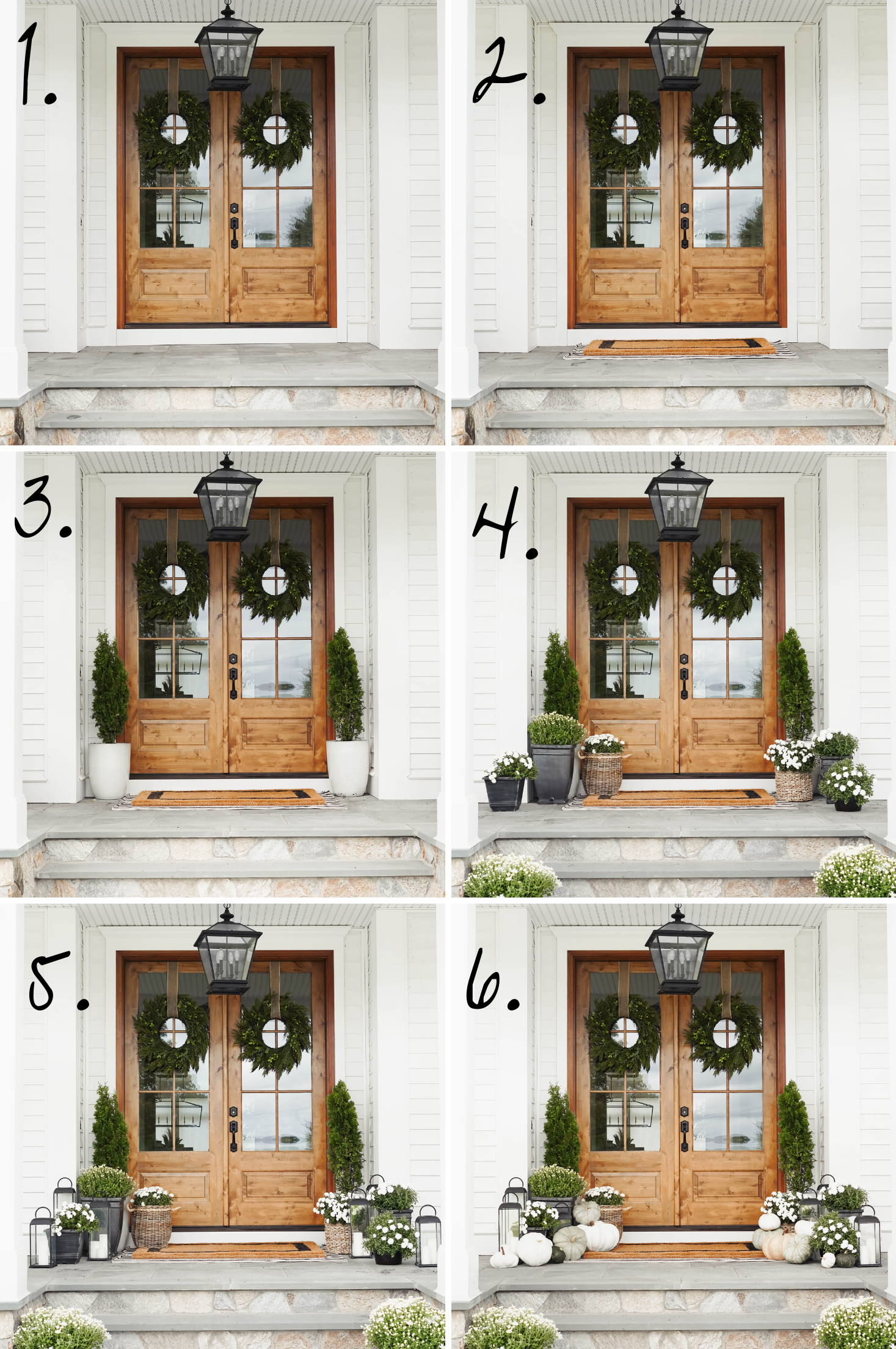 1.

2.

3.

4.

5.

6.